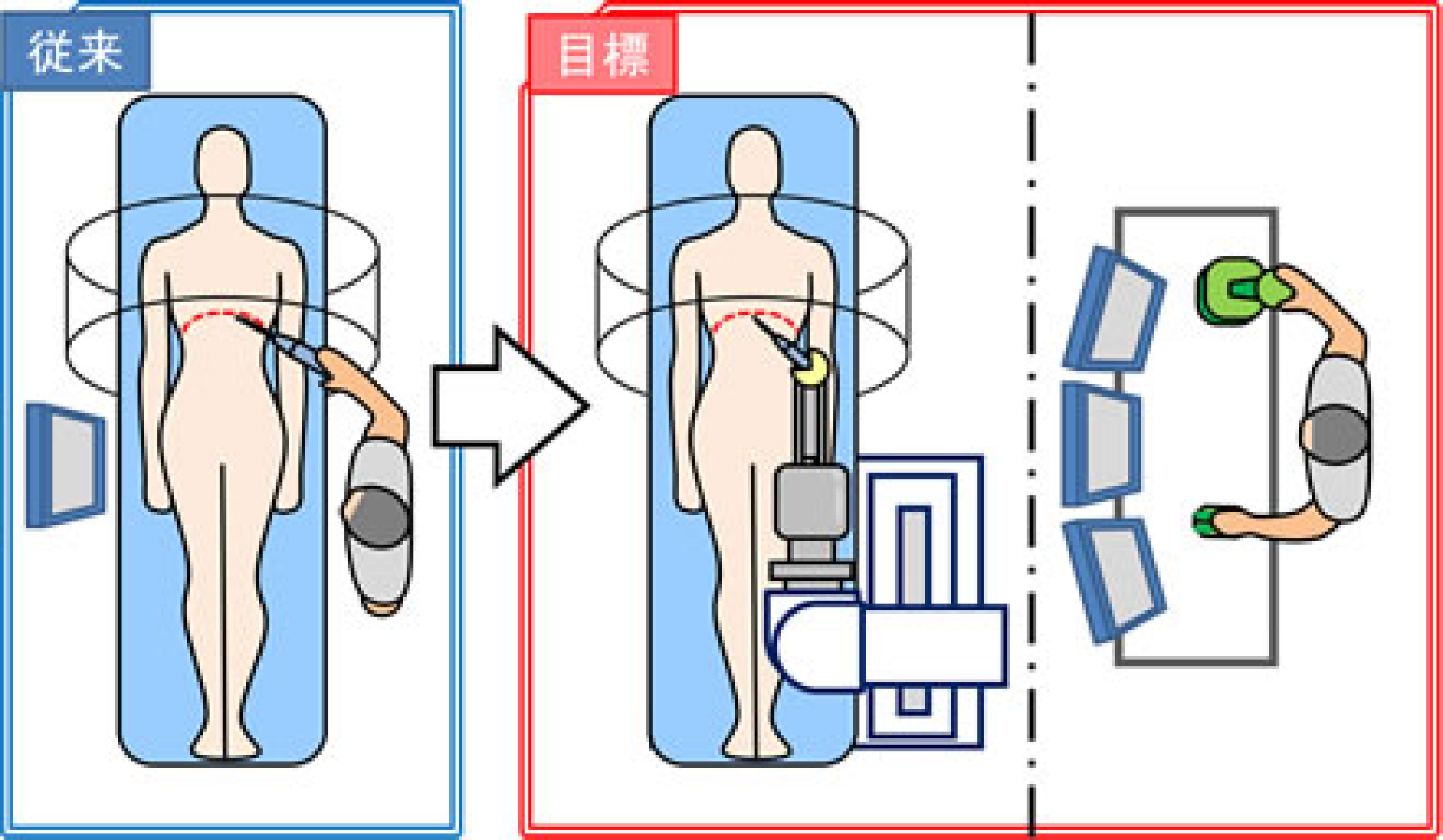 従来

目標